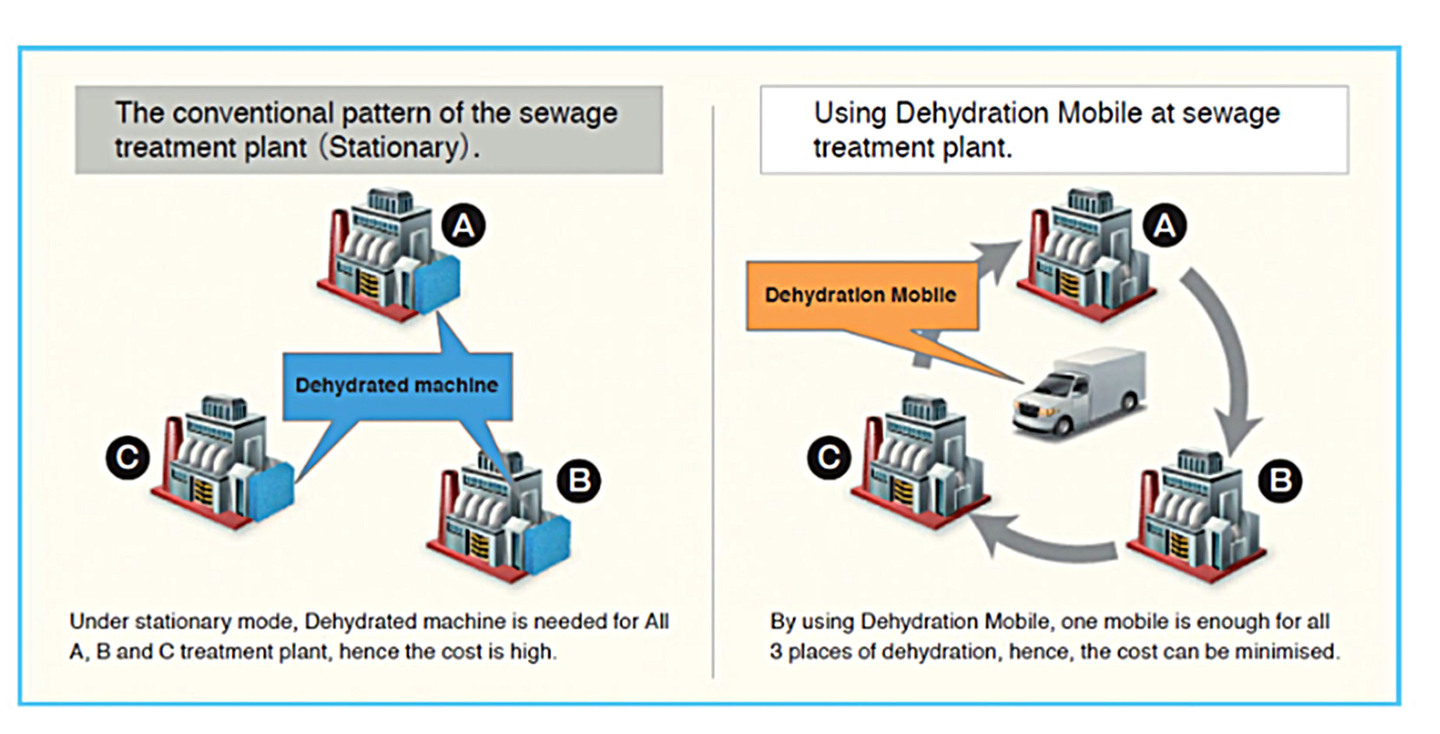 The conventional pattern of the sewage treatment plant (Stationary).

A

Dehydrated machine

C

B

Under stationary mode, Dehydrated machine is needed for All A, B and C treatment plant, hence the cost is high.

Using Dehydration Mobile at sewage treatment plant.

A

Dehydration Mobile

C

B

By using Dehydration Mobile, one mobile is enough for all 3 places of dehydration, hence, the cost can be minimised.